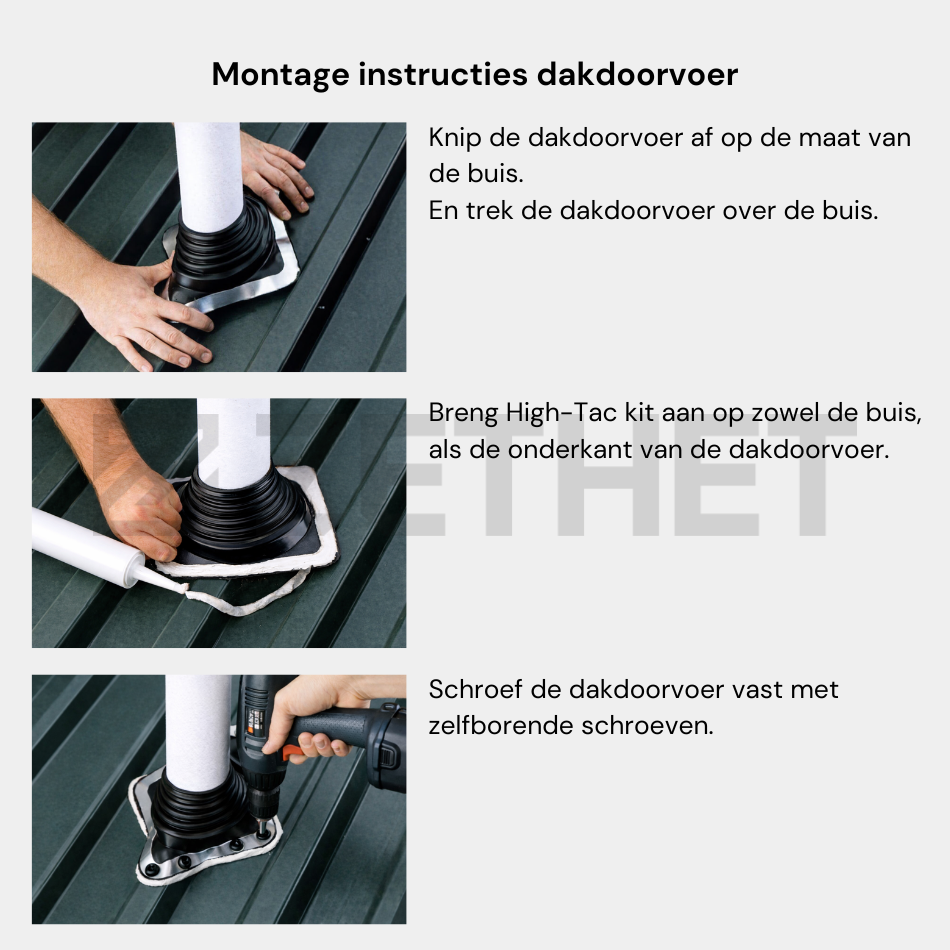 Montage instructies dakdoorvoer

Knip de dakdoorvoer af op de maat van de buis.
En trek de dakdoorvoer over de buis.

Breng High-Tac kit aan op zowel de buis, als de onderkant van de dakdoorvoer.

ETHET

Schroef de dakdoorvoer vast met zelfborende schroeven.